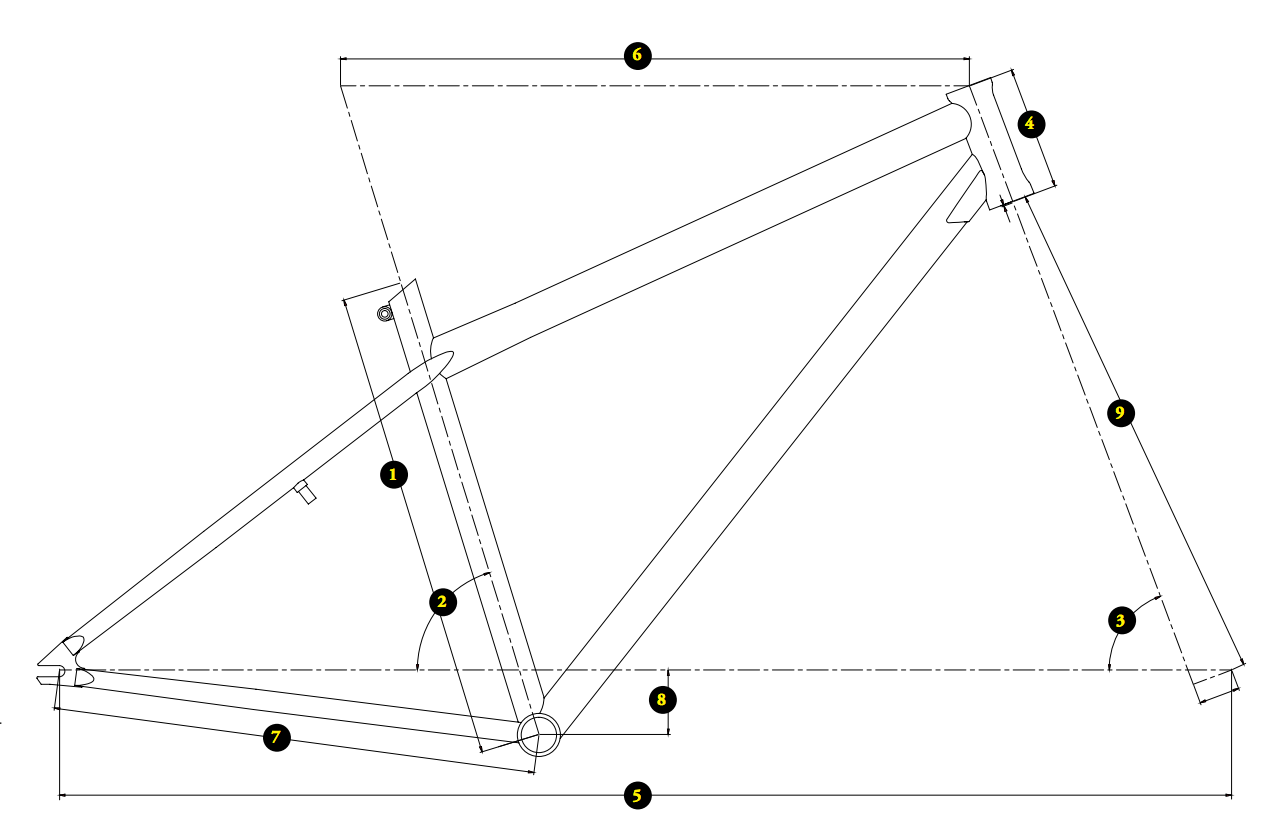 6
4
1
9
2
3
8
7
5